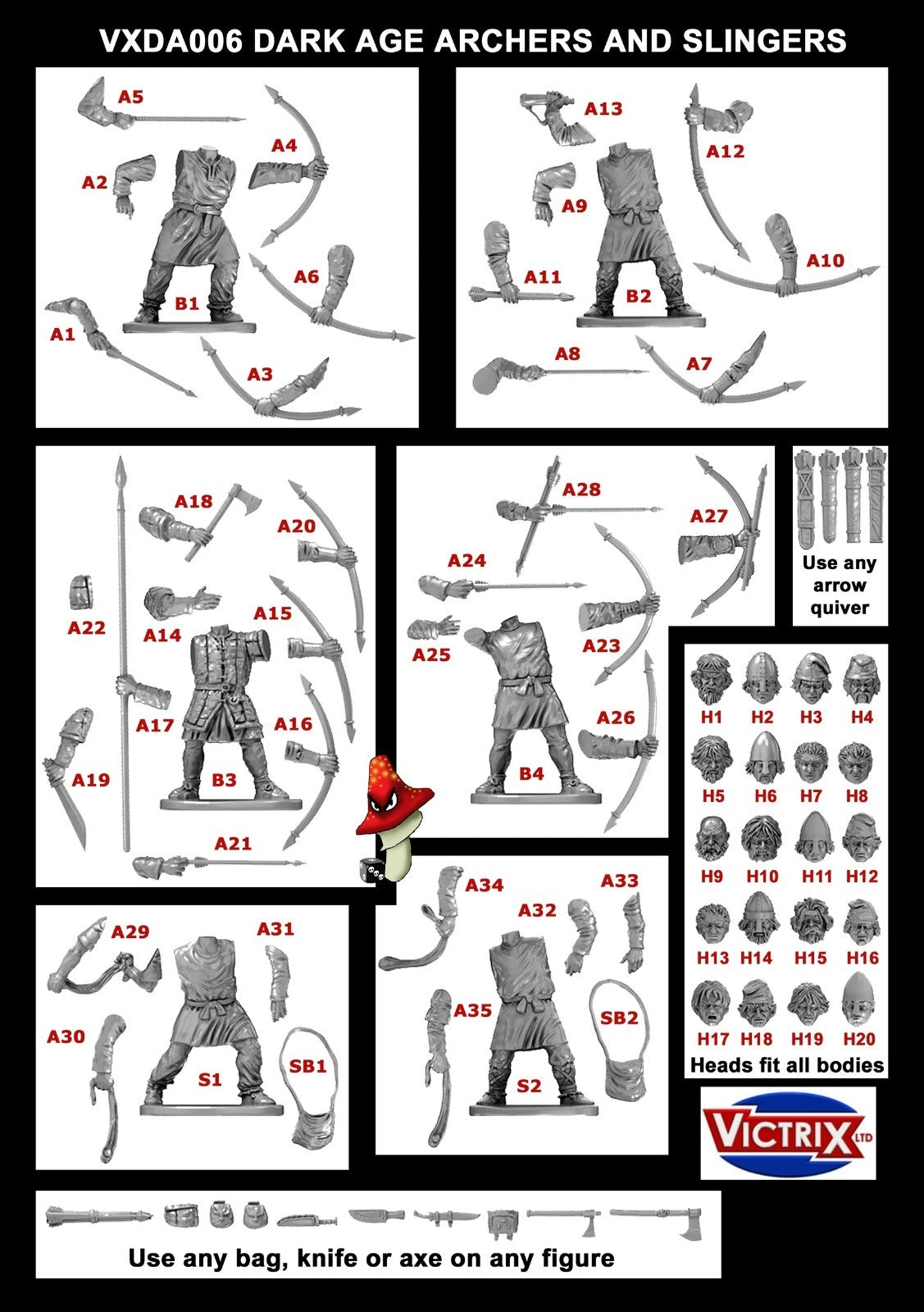 VXDA006 DARK AGE ARCHERS AND SLINGERS

A5
A4
A2
A6
B1
A1
A3

A13
A12
A9
A10
A11
B2
A8
A7

A18
A20
A22
A14
A15
A17
A16
A19
B3
A21

A28
A27
A24
A25
A23
A26
B4

Use any arrow quiver

H1 H2 H3 H4
H5 H6 H7 H8
H9 H10 H11 H12
H13 H14 H15 H16
H17 H18 H19 H20
Heads fit all bodies

A29
A31
A30
S1
SB1

A34
A33
A32
A35
SB2
S2

VICTRIX LTD

Use any bag, knife or axe on any figure