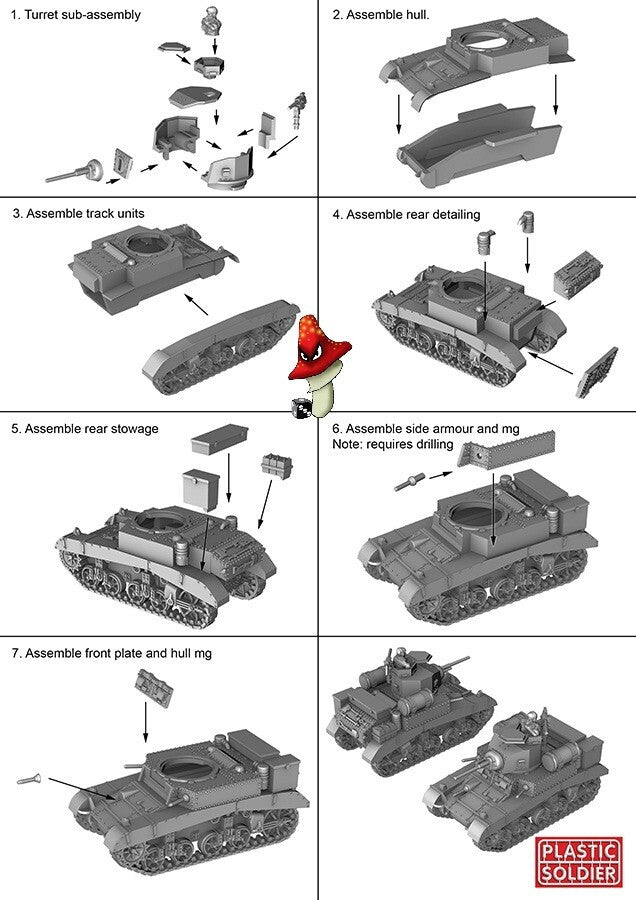 1. Turret sub-assembly

2. Assemble hull.

3. Assemble track units

4. Assemble rear detailing

5. Assemble rear stowage

6. Assemble side armour and mg
Note: requires drilling

7. Assemble front plate and hull mg

PLASTIC SOLDIER