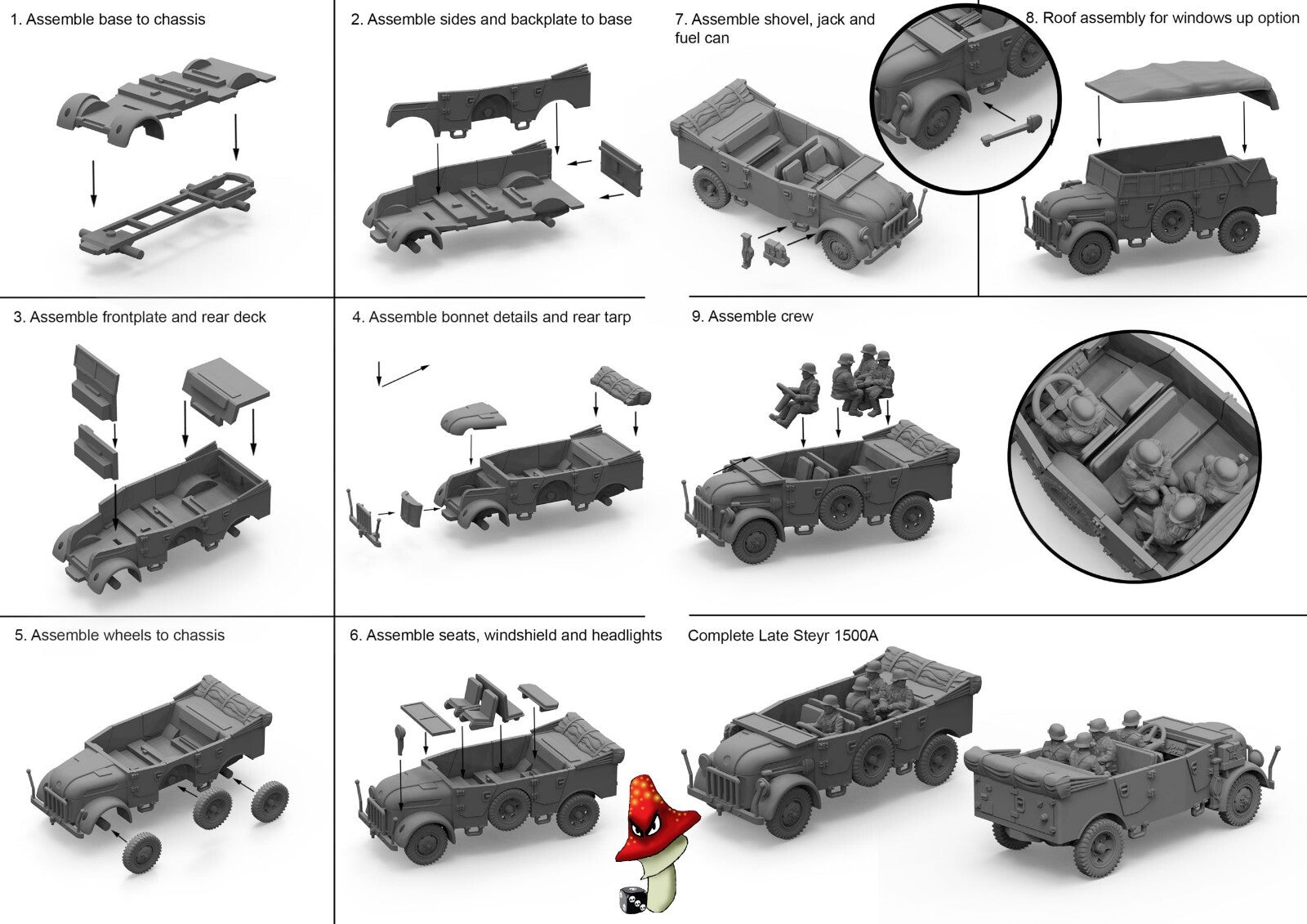 1. Assemble base to chassis

2. Assemble sides and backplate to base

7. Assemble shovel, jack and fuel can

8. Roof assembly for windows up option

3. Assemble frontplate and rear deck

4. Assemble bonnet details and rear tarp

9. Assemble crew

5. Assemble wheels to chassis

6. Assemble seats, windshield and headlights

Complete Late Steyr 1500A