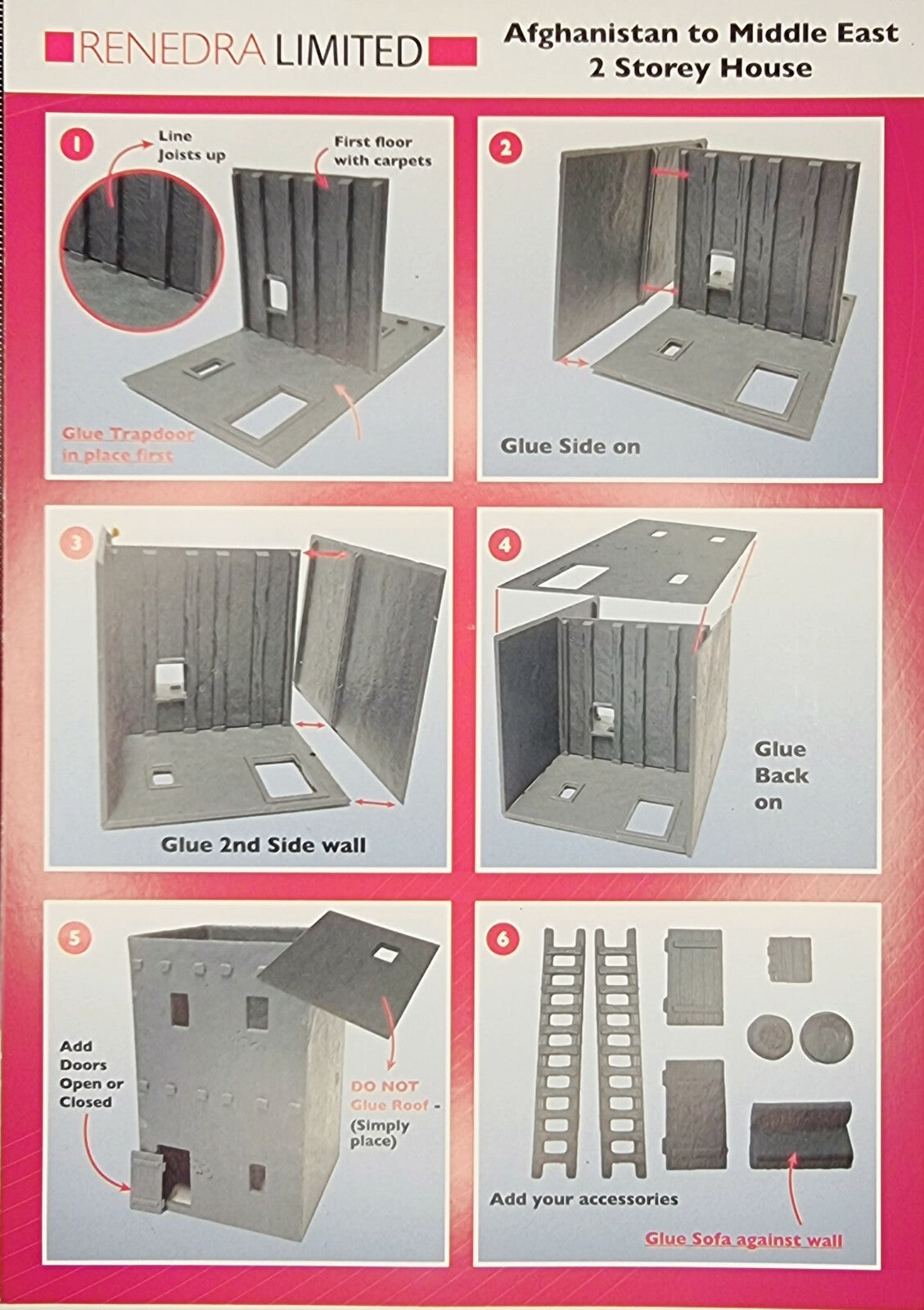 RENEDRA LIMITED

Afghanistan to Middle East
2 Storey House

1

Line Joists up

First floor with carpets

Glue Trapdoor in place first

2

Glue Side on

3

Glue 2nd Side wall

4

Glue Back on

5

Add Doors Open or Closed

DO NOT Glue Roof - (Simply place)

6

Add your accessories

Glue Sofa against wall