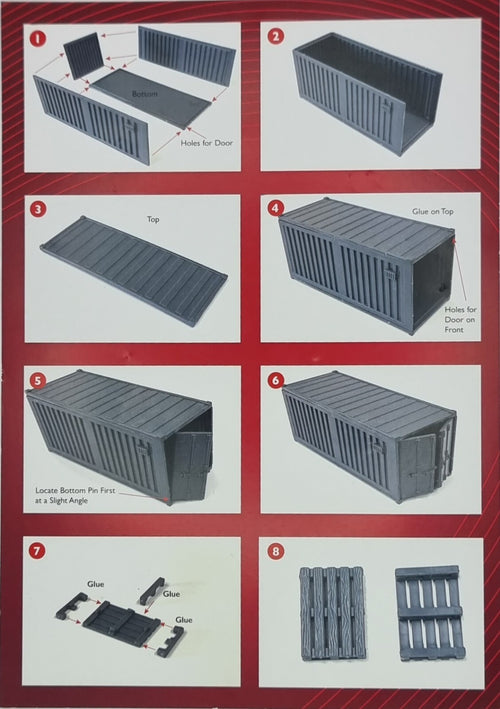 1

Bottom

Holes for Door

2

3

Top

4

Glue on Top

Holes for Door on Front

5

Locate Bottom Pin First at a Slight Angle

6

7

Glue

Glue

Glue

8