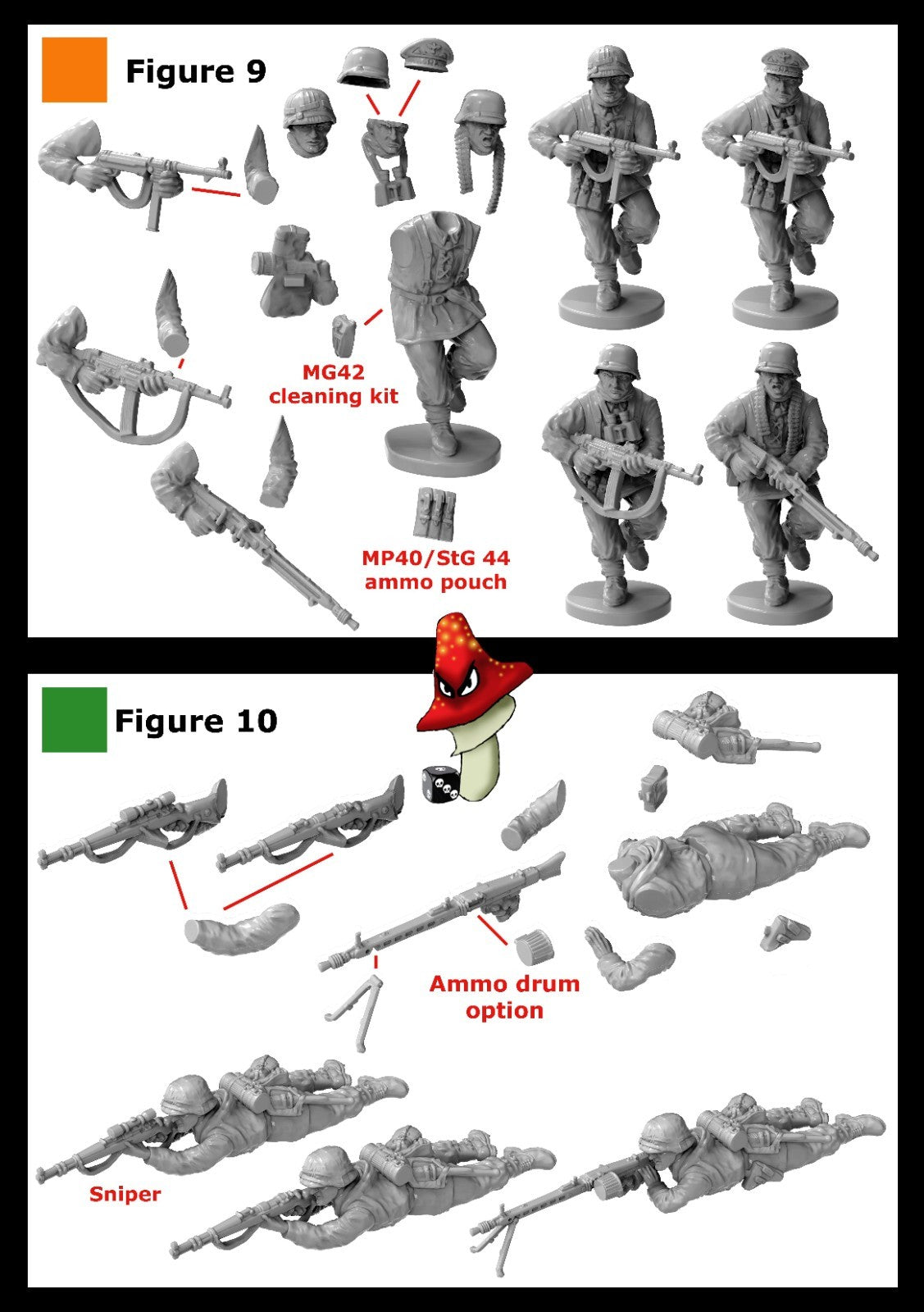 Figure 9

MG42 cleaning kit

MP40/StG 44 ammo pouch

Figure 10

Ammo drum option

Sniper