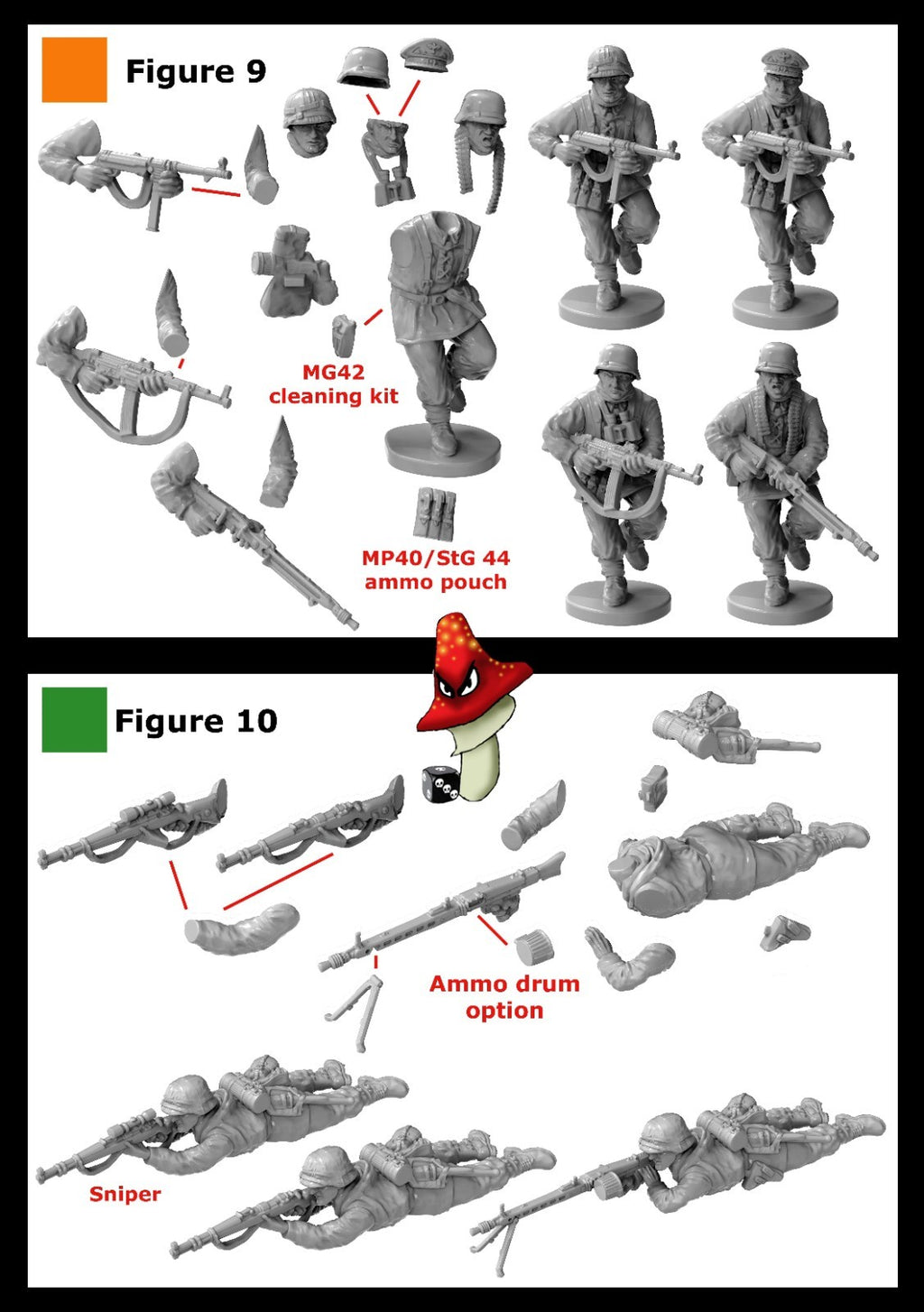 Figure 9

MG42
cleaning kit

MP40/StG 44
ammo pouch

Figure 10

Ammo drum
option

Sniper