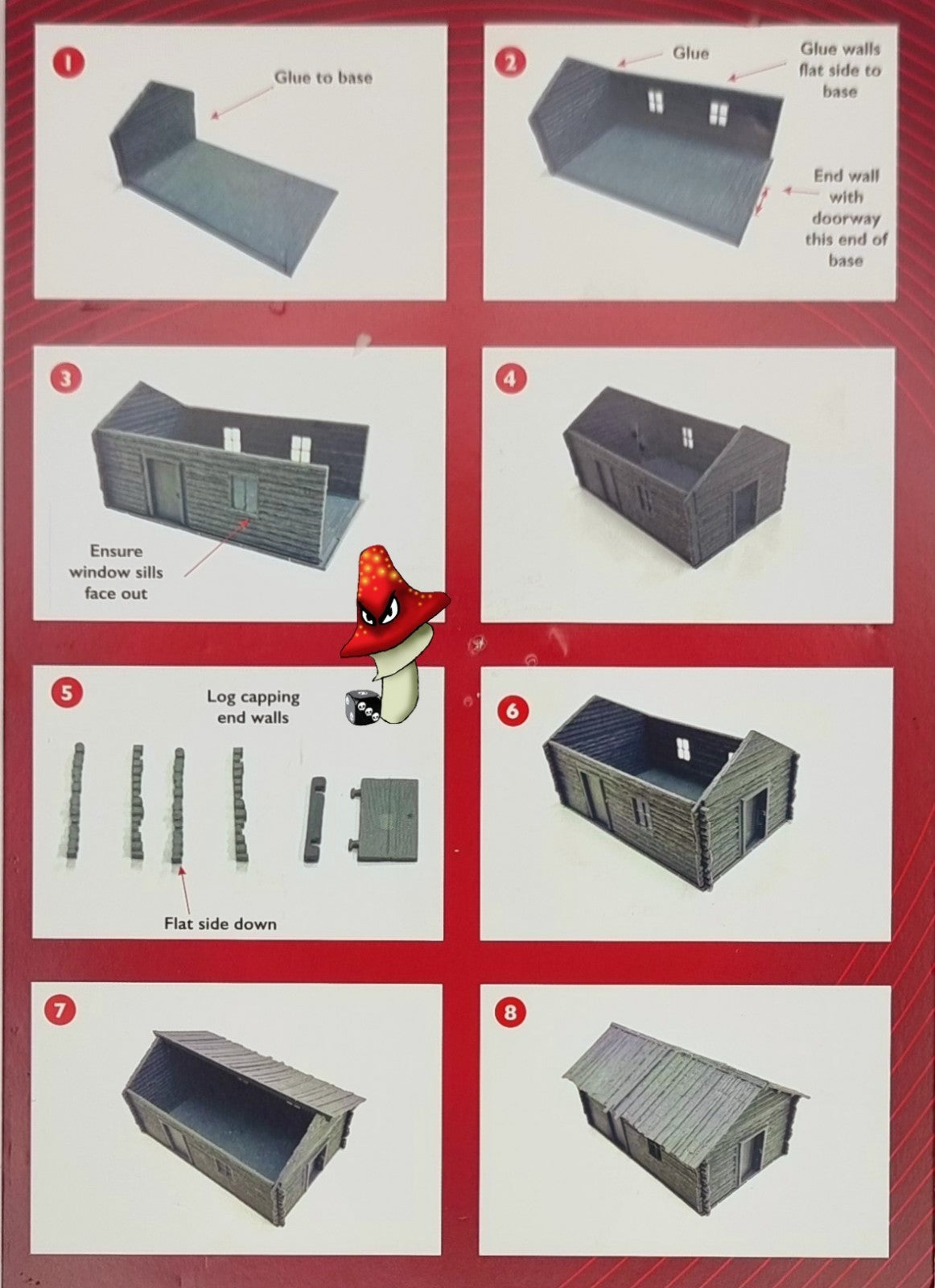 1

Glue to base

2

Glue

Glue walls flat side to base

End wall with doorway this end of base

3

Ensure window sills face out

4

5

Log capping end walls

Flat side down

6

7

8