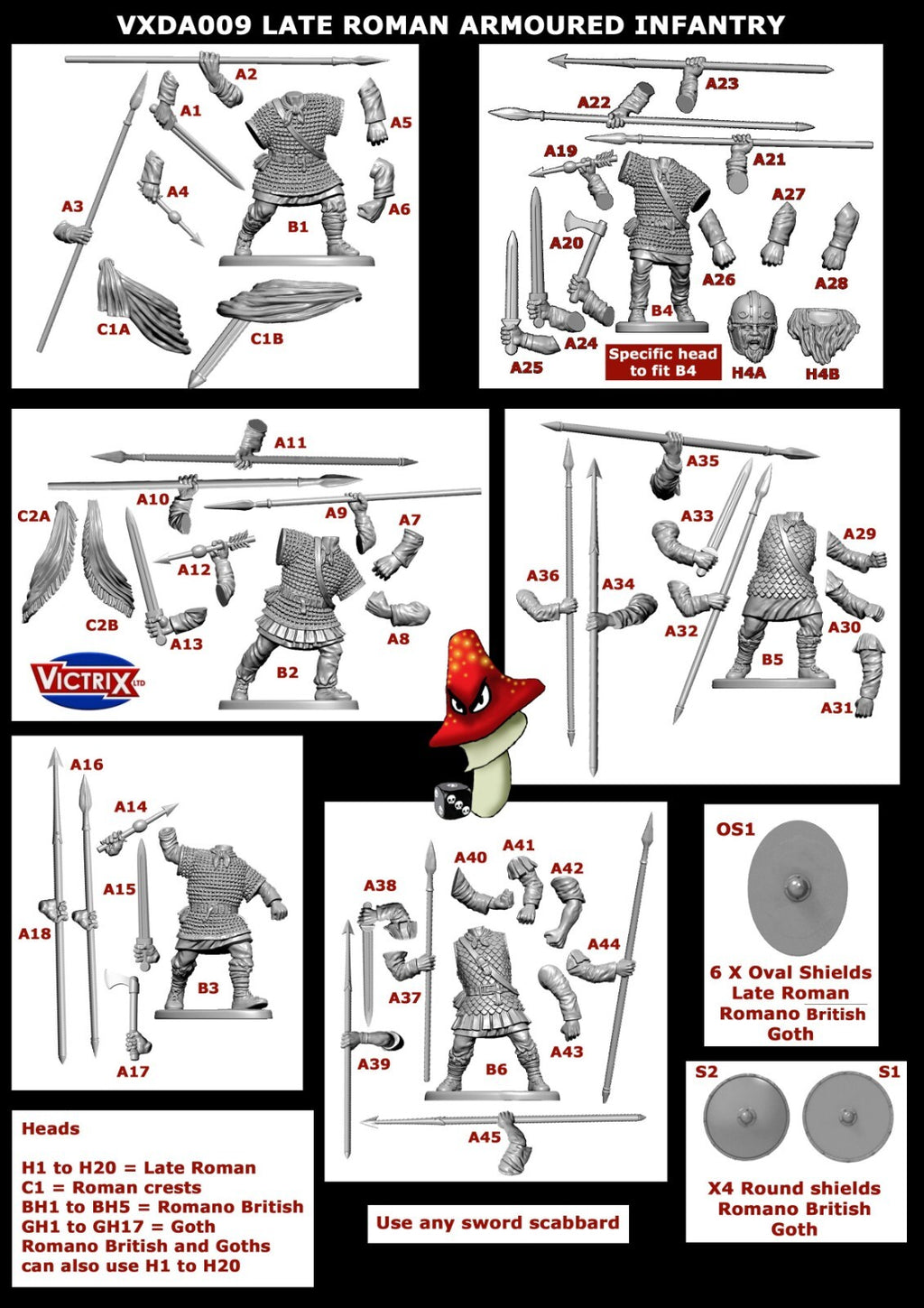 VXDA009 LATE ROMAN ARMOURED INFANTRY

A2
A1
A5
A3
A4
A6
B1
C1A
C1B

A23
A22
A21
A19
A27
A20
A26
A28
B4
A24
A25
Specific head to fit B4
H4A
H4B

A11
A10
A9
A7
C2A
A12
C2B
A13
A8
B2
VICTRIX LTD

A35
A33
A29
A36
A34
A32
A30
B5
A31

A16
A14
A15
A18
B3
A17

A40
A41
A42
A38
A44
A37
A43
A39
B6
A45

OS1
6 X Oval Shields
Late Roman
Romano British
Goth

S2
S1
X4 Round shields
Romano British
Goth

Heads

H1 to H20 = Late Roman
C1 = Roman crests
BH1 to BH5 = Romano British
GH1 to GH17 = Goth
Romano British and Goths can also use H1 to H20

Use any sword scabbard