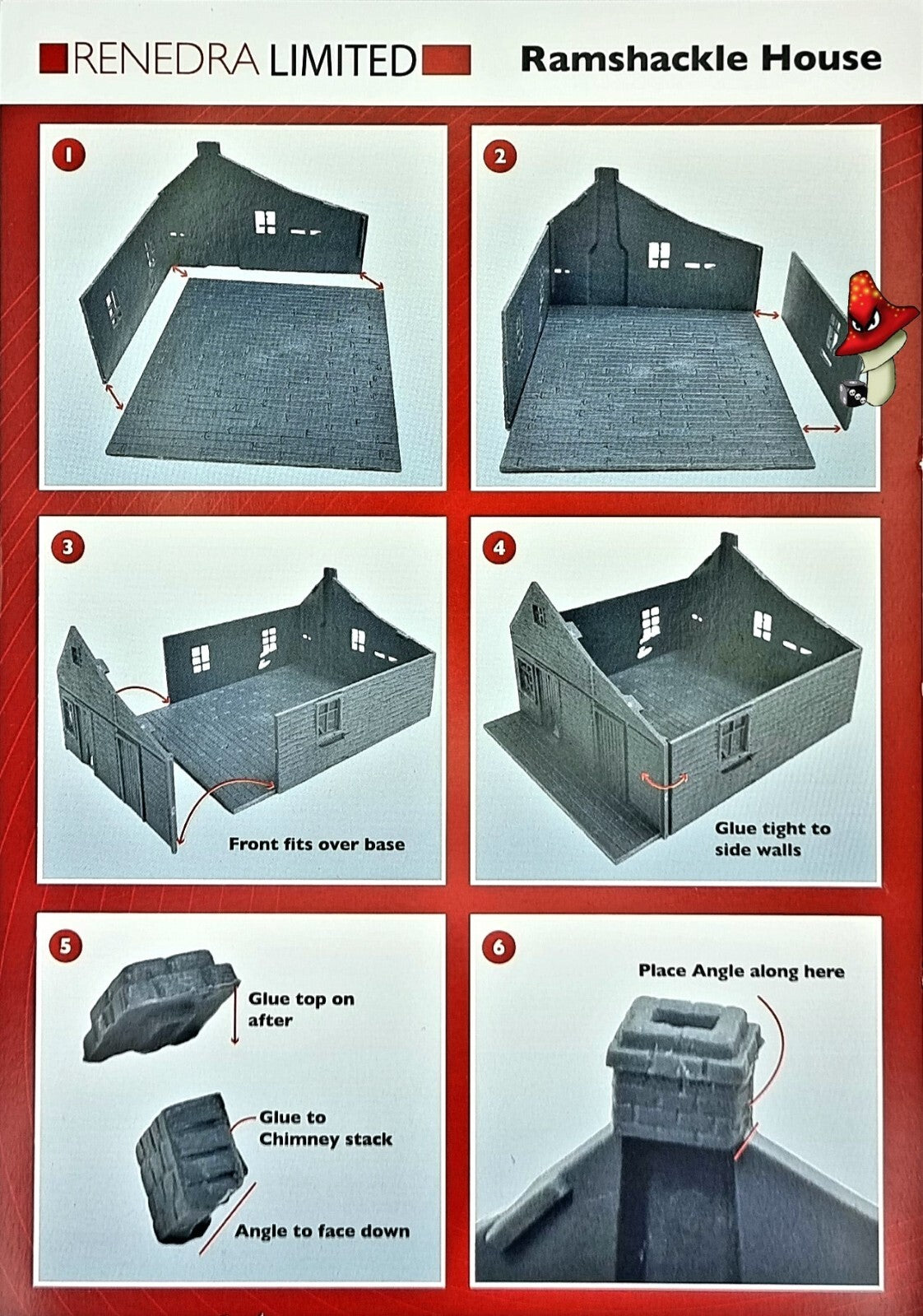 RENEDRA LIMITED

Ramshackle House

1

2

3

Front fits over base

4

Glue tight to side walls

5

Glue top on after

Glue to Chimney stack

Angle to face down

6

Place Angle along here